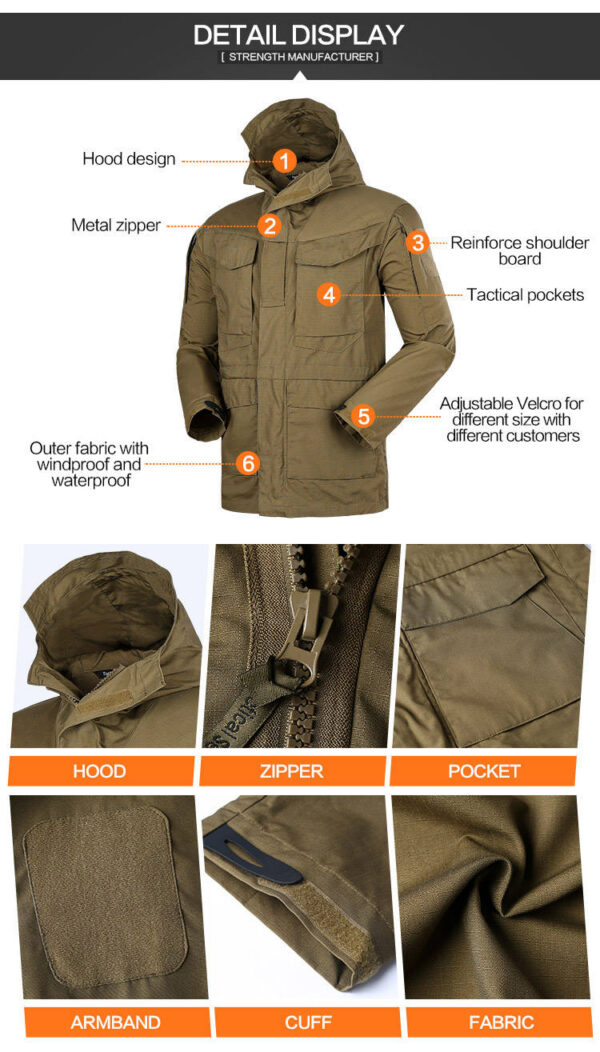 DETAIL DISPLAY

[ STRENGTH MANUFACTURER ]

Hood design 1

Metal zipper 2

3 Reinforce shoulder board

4 Tactical pockets

5 Adjustable Velcro for different size with different customers

Outer fabric with windproof and waterproof 6

HOOD

ZIPPER

POCKET

ARMBAND

CUFF

FABRIC